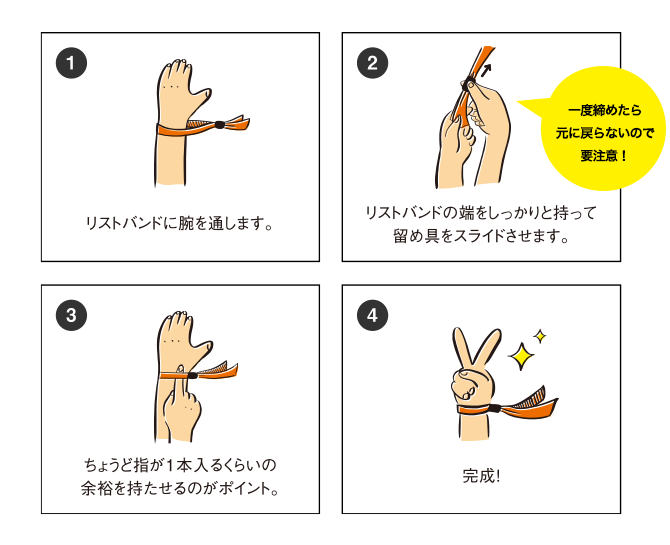 1

リストバンドに腕を通します。

2

一度締めたら元に戻らないので要注意！

リストバンドの端をしっかりと持って留め具をスライドさせます。

3

ちょうど指が1本入るくらいの余裕を持たせるのがポイント。

4

完成!